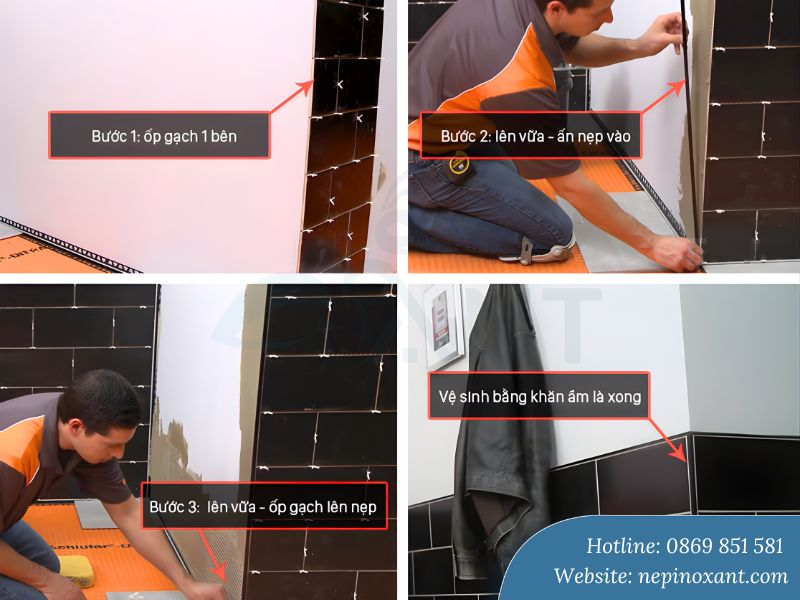 Bước 1: ốp gạch 1 bên

Bước 2: lên vữa - ấn nẹp vào

Bước 3: lên vữa - ốp gạch lên nẹp

Vệ sinh bằng khăn ẩm là xong

Hotline: 0869 851 581
Website: nepinoxant.com