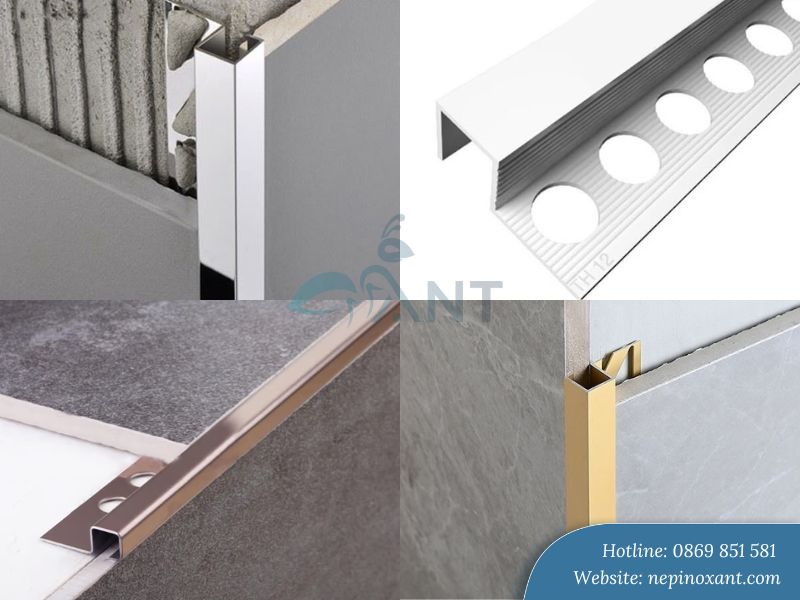 TH 12

ANT

Hotline: 0869 851 581
Website: nepinoxant.com